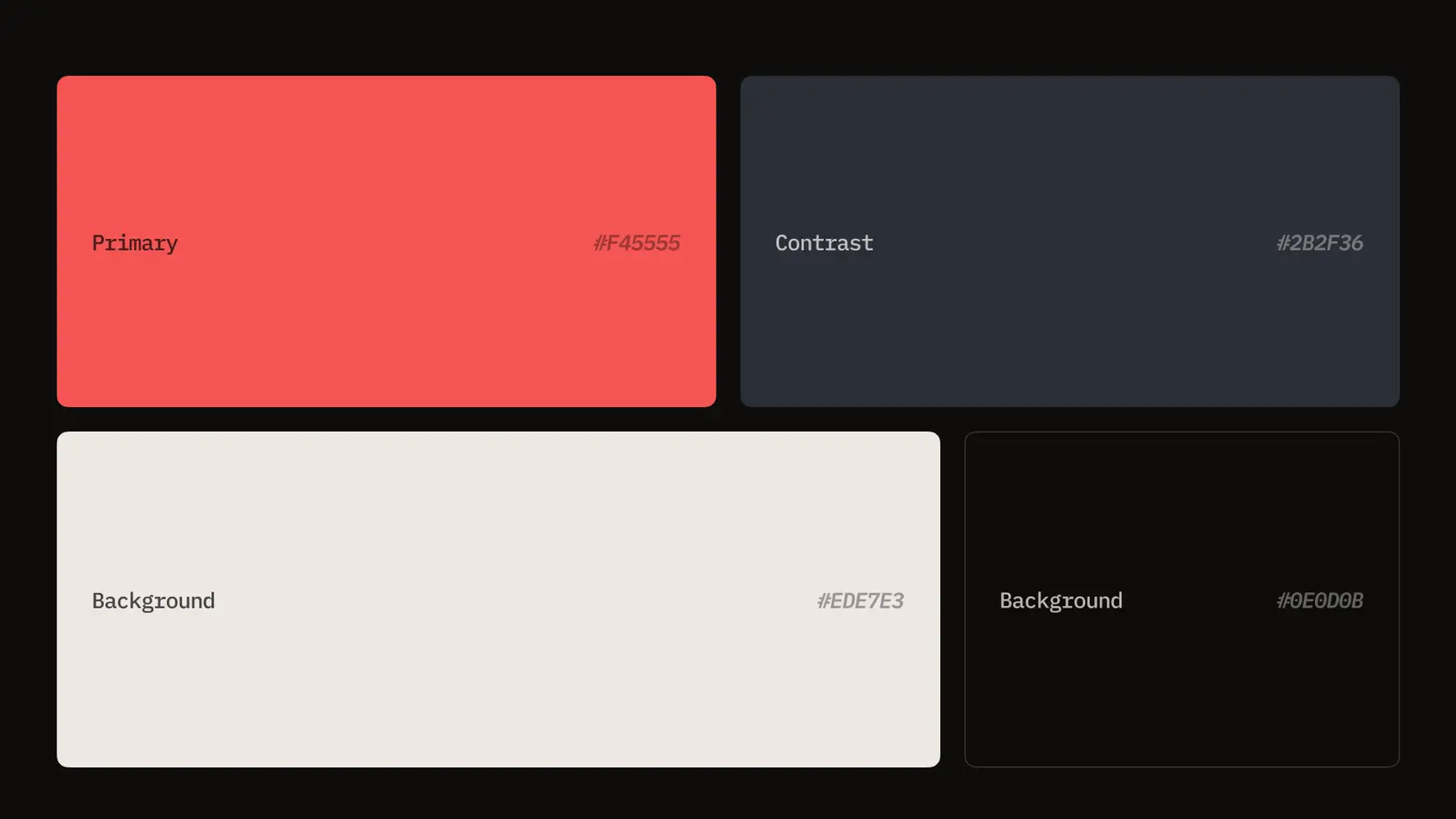 Primary #F45555

Contrast #2B2F36

Background #EDE7E3

Background #0E0D0B